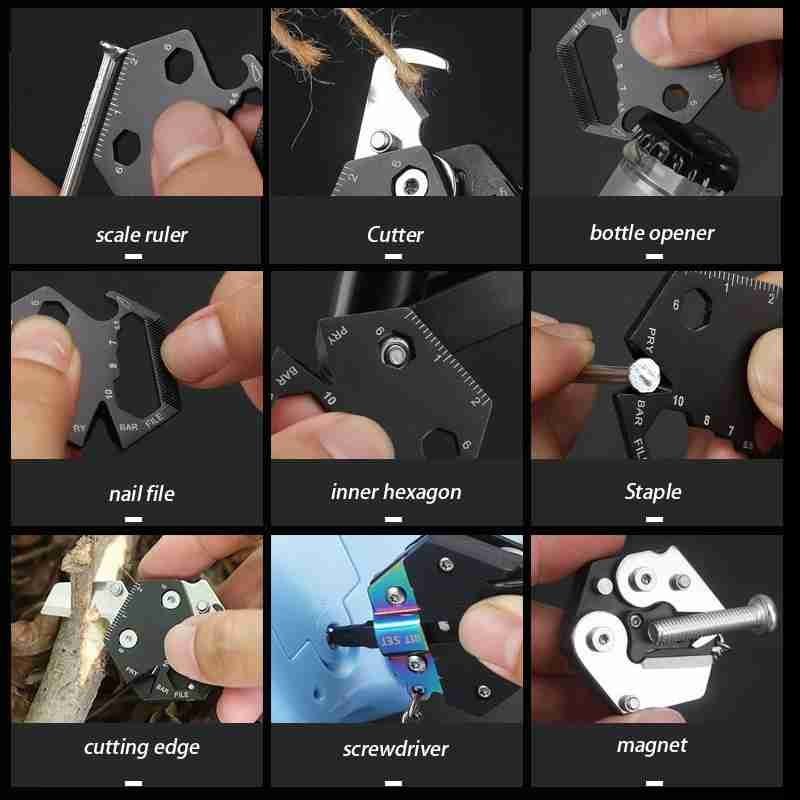 scale ruler

Cutter

bottle opener

nail file

inner hexagon

Staple

cutting edge

screwdriver

magnet